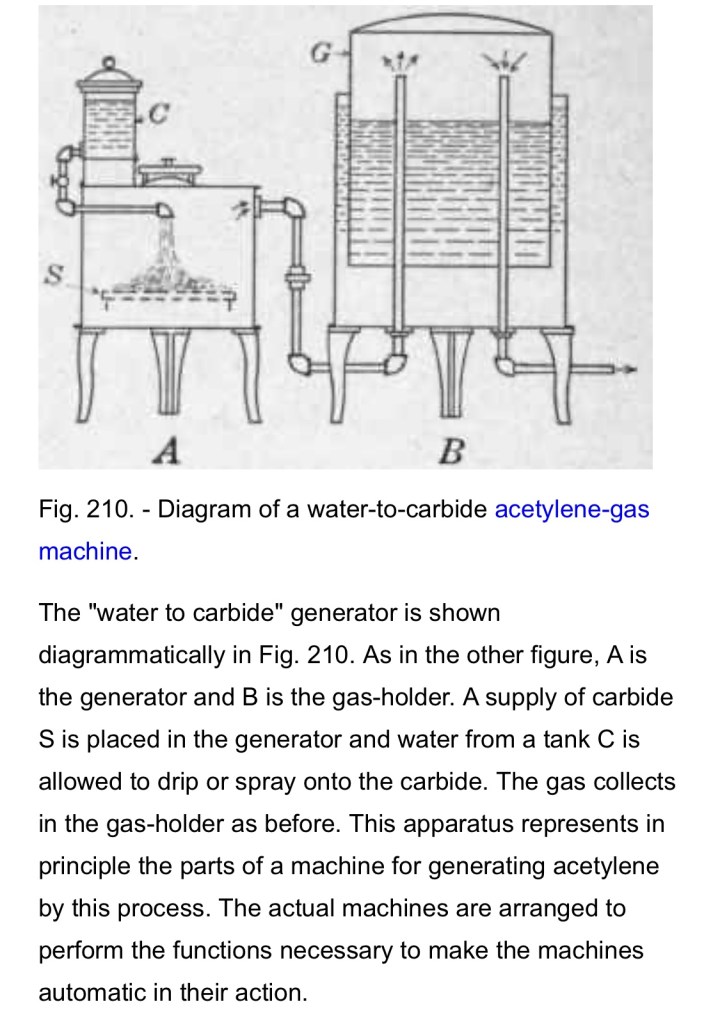 G
C
S
A
B

Fig. 210. - Diagram of a water-to-carbide acetylene-gas machine.

The "water to carbide" generator is shown diagrammatically in Fig. 210. As in the other figure, A is the generator and B is the gas-holder. A supply of carbide S is placed in the generator and water from a tank C is allowed to drip or spray onto the carbide. The gas collects in the gas-holder as before. This apparatus represents in principle the parts of a machine for generating acetylene by this process. The actual machines are arranged to perform the functions necessary to make the machines automatic in their action.